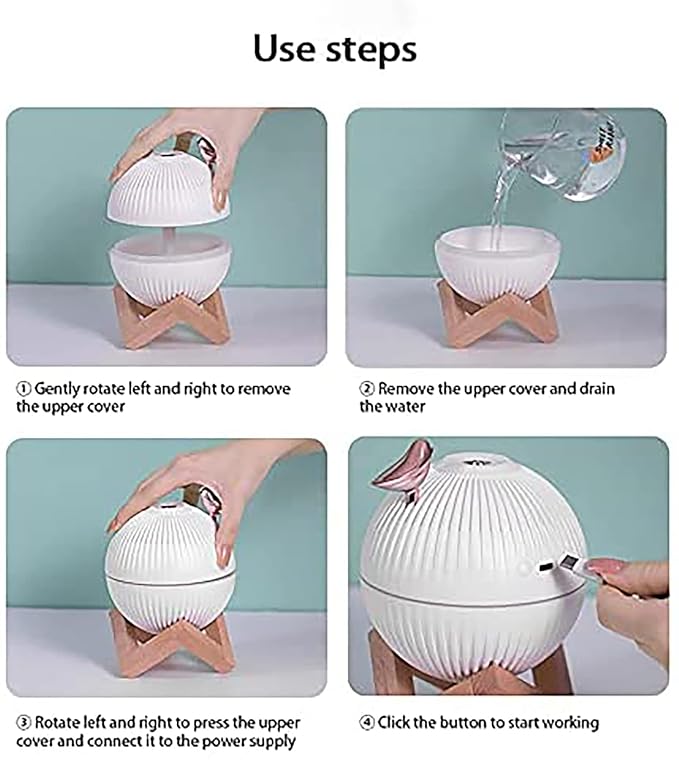 Use steps

① Gently rotate left and right to remove the upper cover

② Remove the upper cover and drain the water

③ Rotate left and right to press the upper cover and connect it to the power supply

④ Click the button to start working